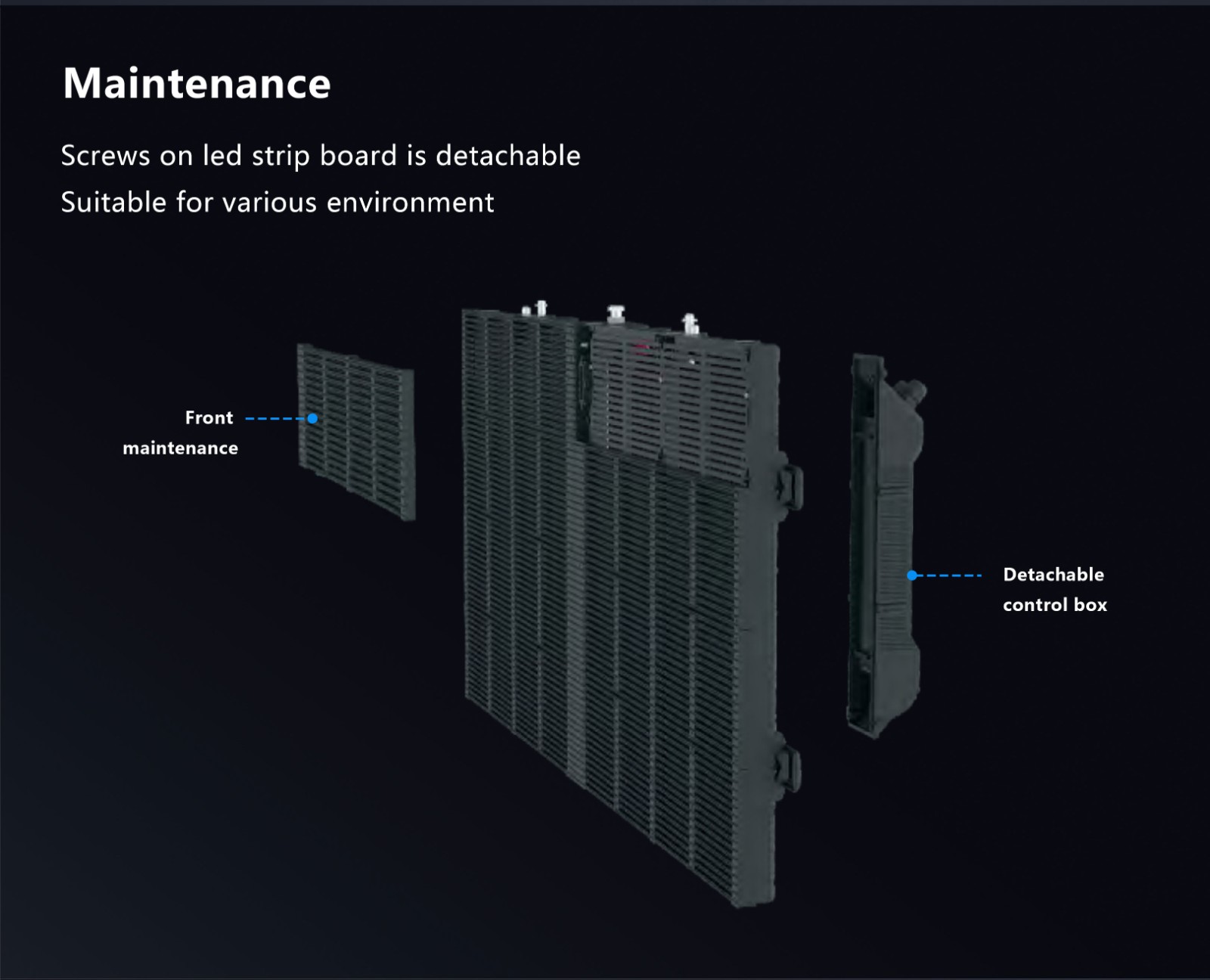 Maintenance

Screws on led strip board is detachable
Suitable for various environment

Front maintenance

Detachable control box